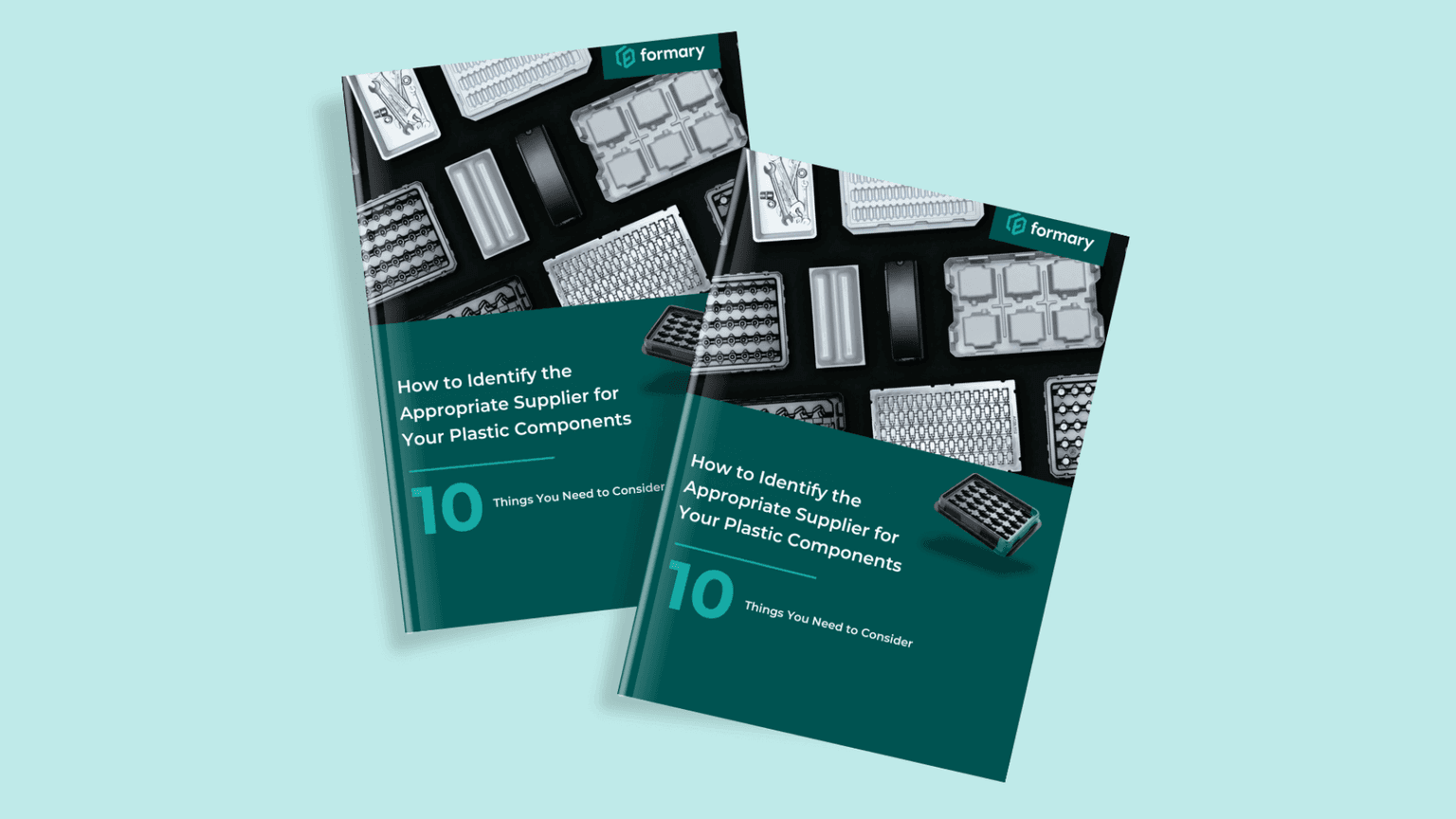 formary

How to Identify the Appropriate Supplier for Your Plastic Components

10 Things You Need to Consider

formary

How to Identify the Appropriate Supplier for Your Plastic Components

10 Things You Need to Consider